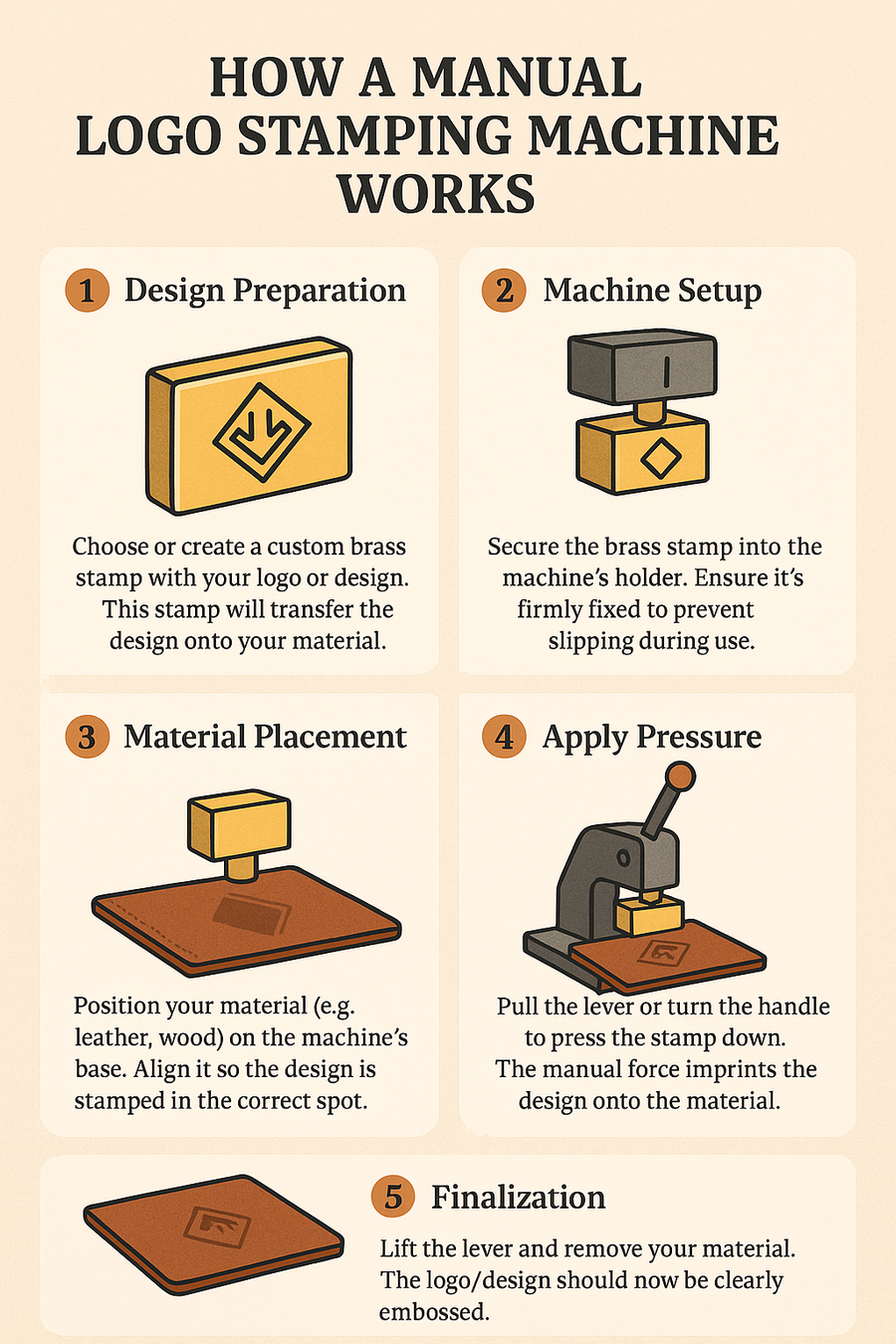 HOW A MANUAL LOGO STAMPING MACHINE WORKS

1 Design Preparation

Choose or create a custom brass stamp with your logo or design. This stamp will transfer the design onto your material.

2 Machine Setup

Secure the brass stamp into the machine's holder. Ensure it's firmly fixed to prevent slipping during use.

3 Material Placement

Position your material (e.g. leather, wood) on the machine's base. Align it so the design is stamped in the correct spot.

4 Apply Pressure

Pull the lever or turn the handle to press the stamp down. The manual force imprints the design onto the material.

5 Finalization

Lift the lever and remove your material. The logo/design should now be clearly embossed.