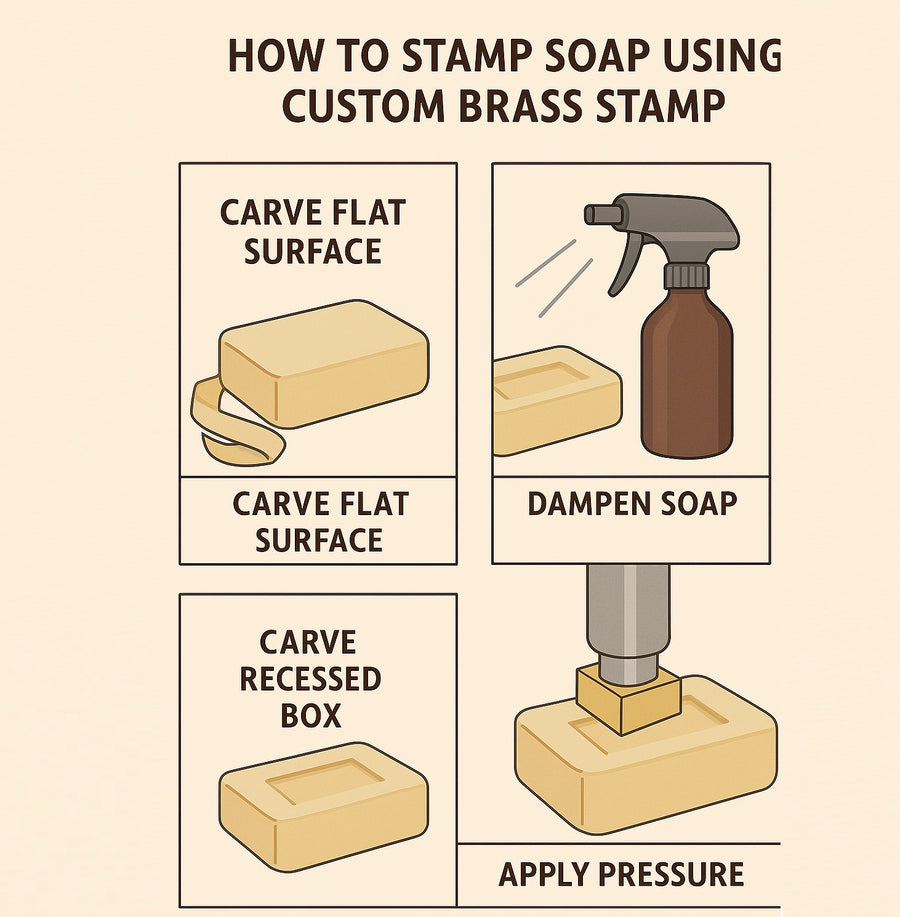 HOW TO STAMP SOAP USING CUSTOM BRASS STAMP

CARVE FLAT SURFACE

CARVE FLAT SURFACE

DAMPEN SOAP

CARVE RECESSED BOX

APPLY PRESSURE